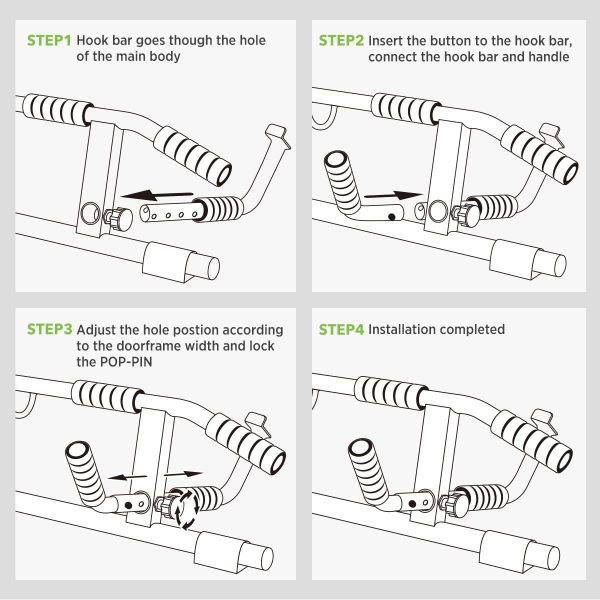 STEP1 Hook bar goes though the hole of the main body

STEP2 Insert the button to the hook bar, connect the hook bar and handle

STEP3 Adjust the hole postion according to the doorframe width and lock the POP-PIN

STEP4 Installation completed